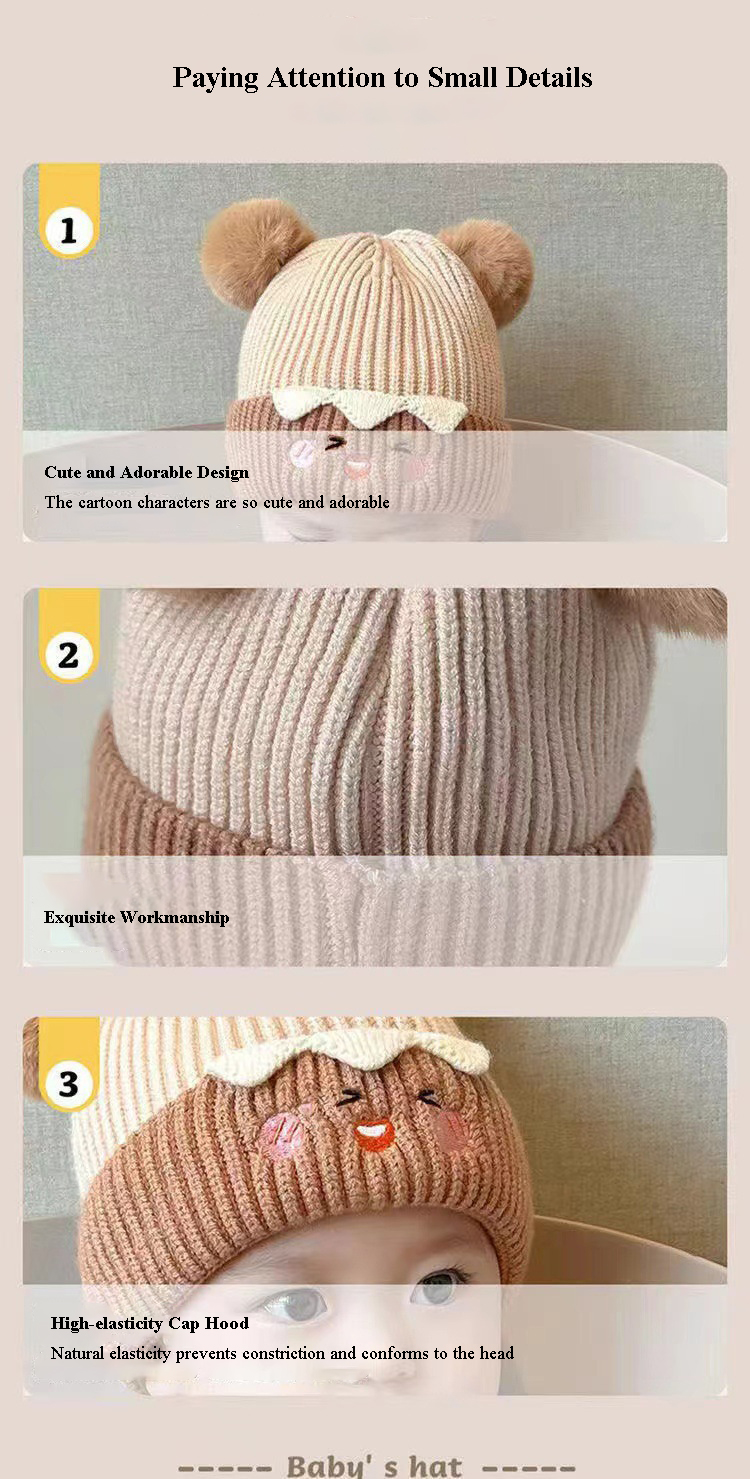 Paying Attention to Small Details

1

Cute and Adorable Design
The cartoon characters are so cute and adorable

2

Exquisite Workmanship

3

High-elasticity Cap Hood
Natural elasticity prevents constriction and conforms to the head

----- Baby' s hat -----